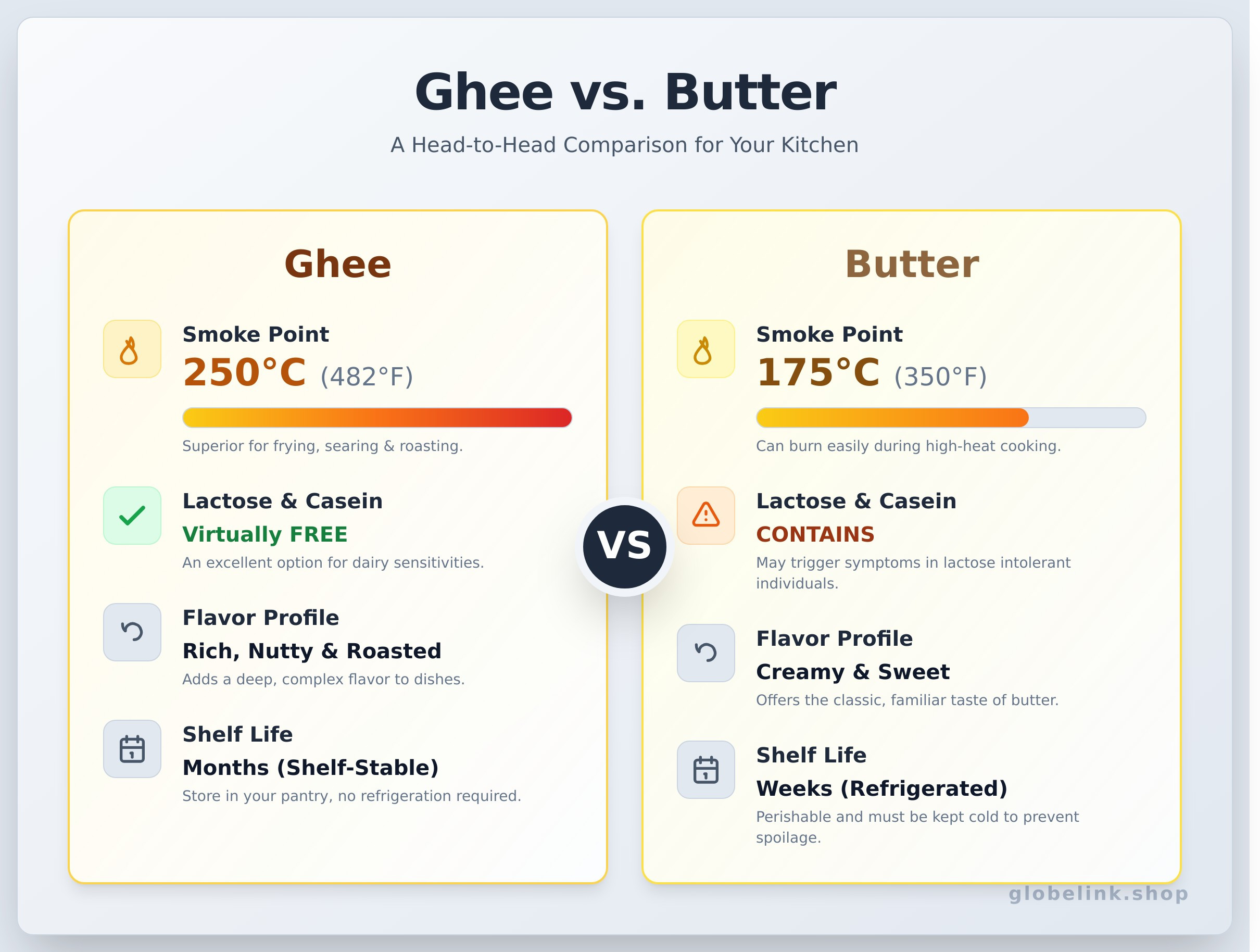 Ghee vs. Butter

A Head-to-Head Comparison for Your Kitchen

Ghee

Smoke Point
250°C (482°F)

Superior for frying, searing & roasting.

Lactose & Casein
Virtually FREE
An excellent option for dairy sensitivities.

Flavor Profile
Rich, Nutty & Roasted
Adds a deep, complex flavor to dishes.

Shelf Life
Months (Shelf-Stable)
Store in your pantry, no refrigeration required.

VS

Butter

Smoke Point
175°C (350°F)

Can burn easily during high-heat cooking.

Lactose & Casein
CONTAINS
May trigger symptoms in lactose intolerant individuals.

Flavor Profile
Creamy & Sweet
Offers the classic, familiar taste of butter.

Shelf Life
Weeks (Refrigerated)
Perishable and must be kept cold to prevent spoilage.

globelink.shop