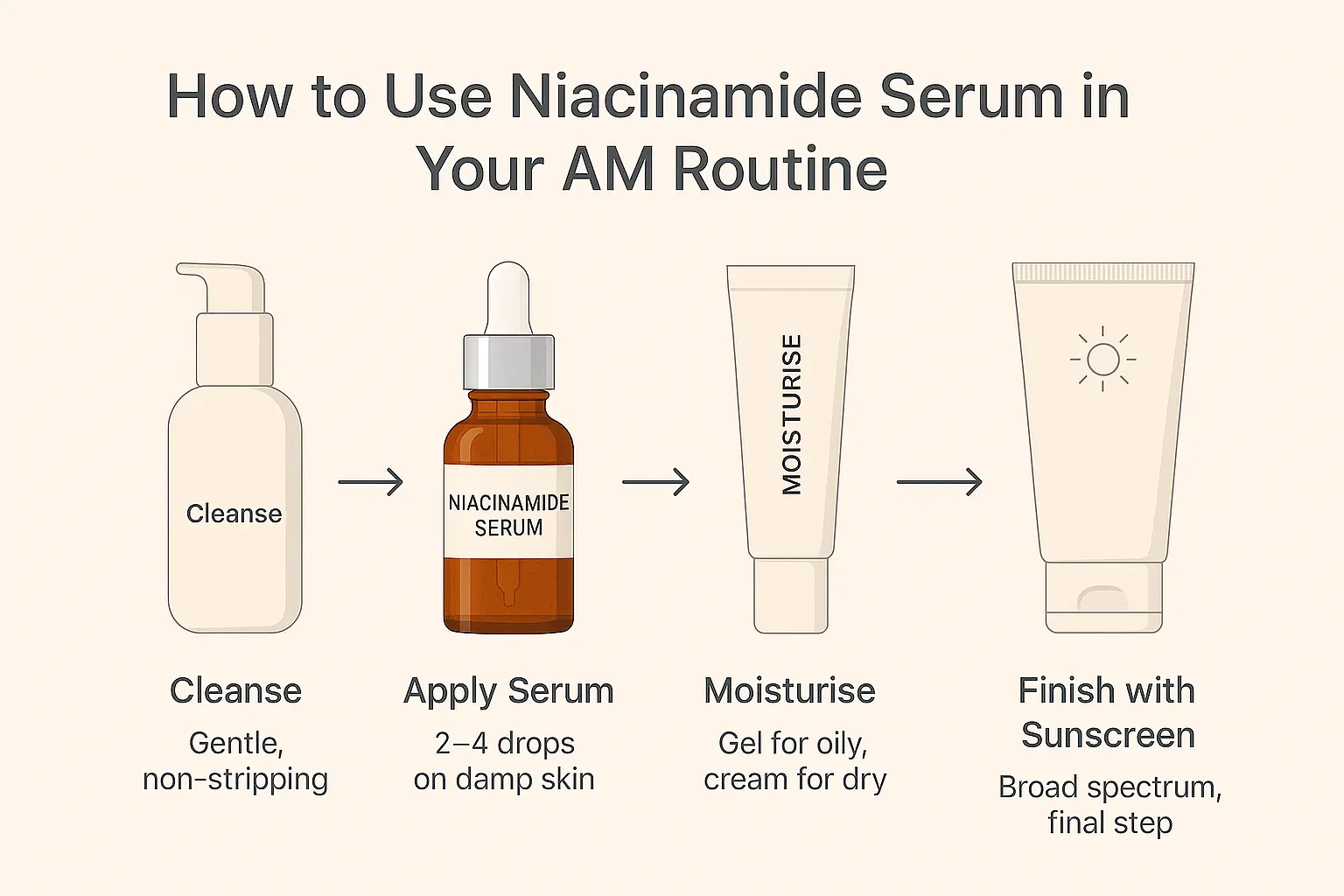 How to Use Niacinamide Serum in Your AM Routine

Cleanse

NIACINAMIDE SERUM

MOISTURISE

Cleanse
Gentle, non-stripping

Apply Serum
2–4 drops on damp skin

Moisturise
Gel for oily, cream for dry

Finish with Sunscreen
Broad spectrum, final step