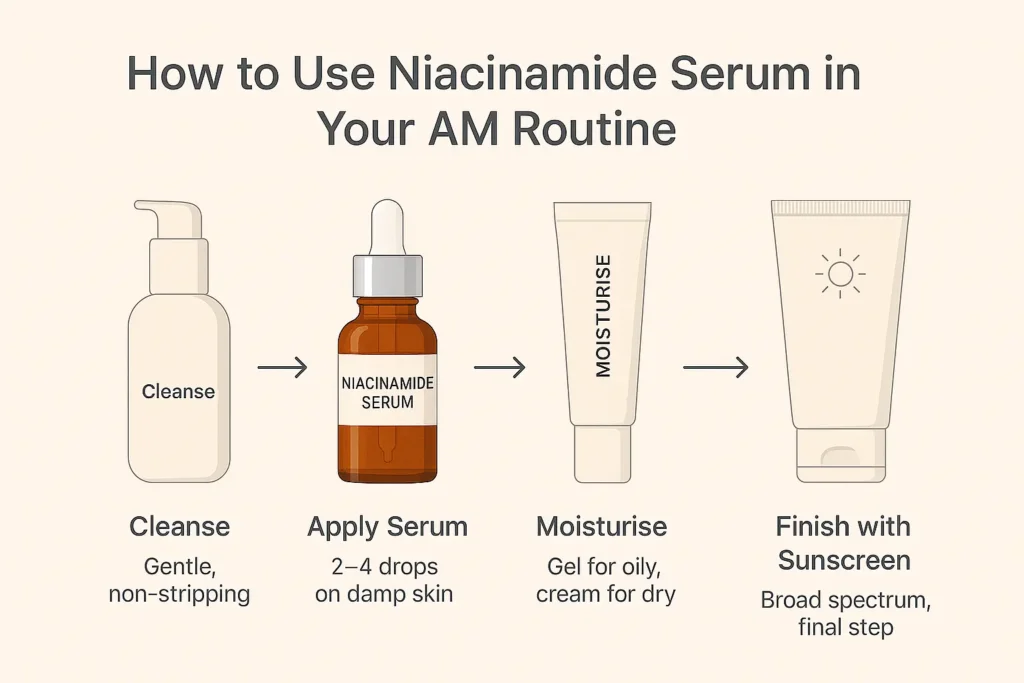 How to Use Niacinamide Serum in Your AM Routine

Cleanse

NIACINAMIDE SERUM

MOISTURISE

Cleanse
Gentle, non-stripping

Apply Serum
2–4 drops on damp skin

Moisturise
Gel for oily, cream for dry

Finish with Sunscreen
Broad spectrum, final step